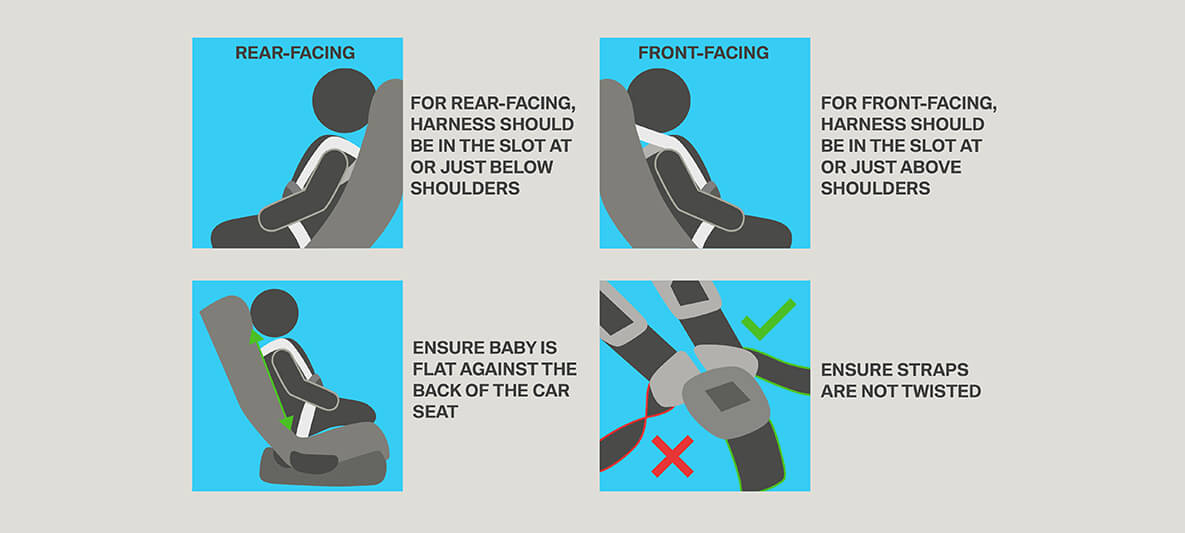 REAR-FACING

FOR REAR-FACING, HARNESS SHOULD BE IN THE SLOT AT OR JUST BELOW SHOULDERS

FRONT-FACING

FOR FRONT-FACING, HARNESS SHOULD BE IN THE SLOT AT OR JUST ABOVE SHOULDERS

ENSURE BABY IS FLAT AGAINST THE BACK OF THE CAR SEAT

ENSURE STRAPS ARE NOT TWISTED